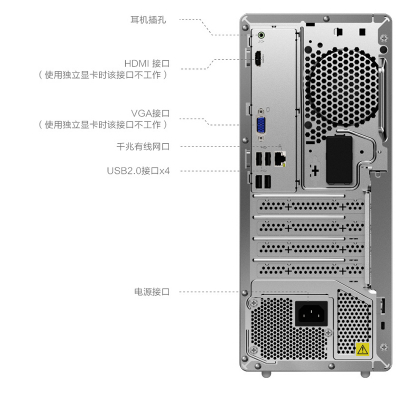 耳机插孔

HDMI 接口
（使用独立显卡时该接口不工作）

VGA接口
（使用独立显卡时该接口不工作）

千兆有线网口

USB2.0接口x4

电源接口